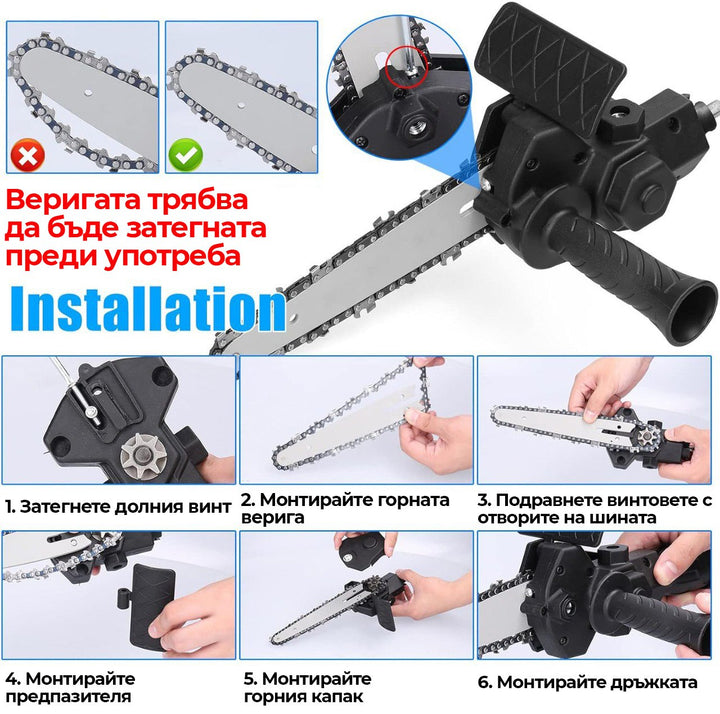 Веригата трябва да бъде затегната преди употреба

Installation

1. Затегнете долния винт

2. Монтирайте горната верига

3. Подравнете винтовете с отворите на шината

4. Монтирайте предпазителя

5. Монтирайте горния капак

6. Монтирайте дръжката