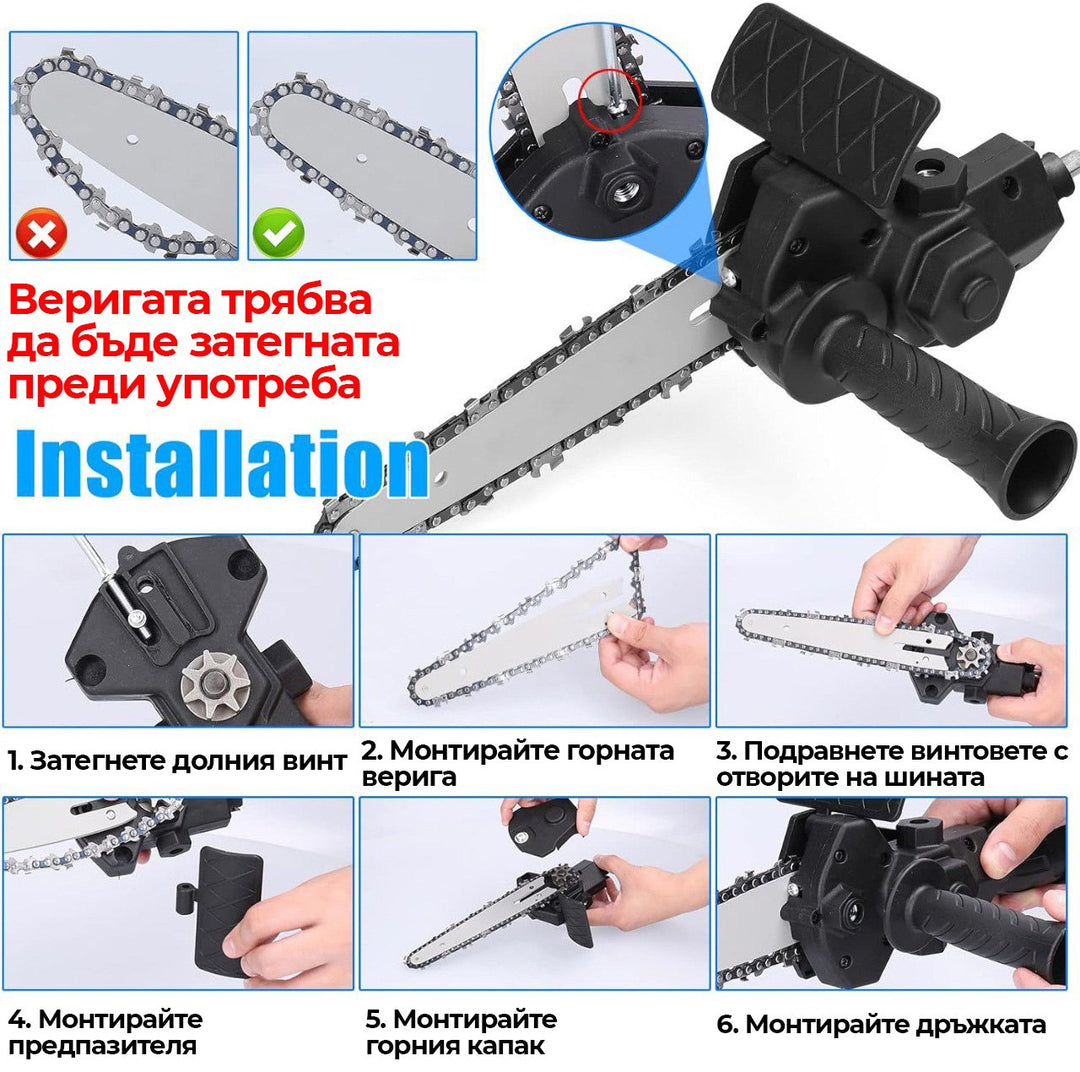 Веригата трябва да бъде затегната преди употреба

Installation

1. Затегнете долния винт

2. Монтирайте горната верига

3. Подравнете винтовете с отворите на шината

4. Монтирайте предпазителя

5. Монтирайте горния капак

6. Монтирайте дръжката