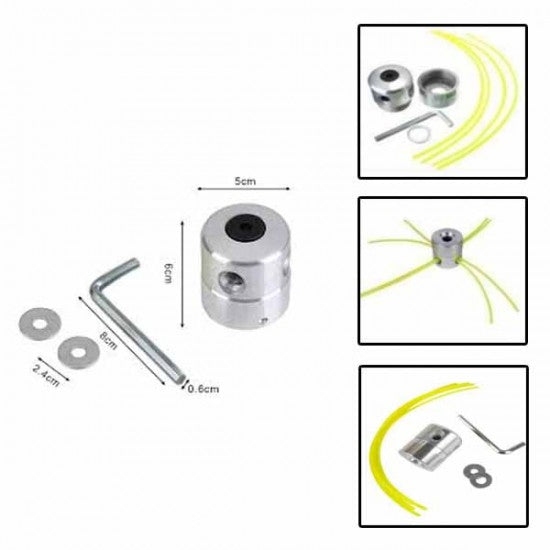 5cm

6cm

8cm

2.4cm

0.6cm